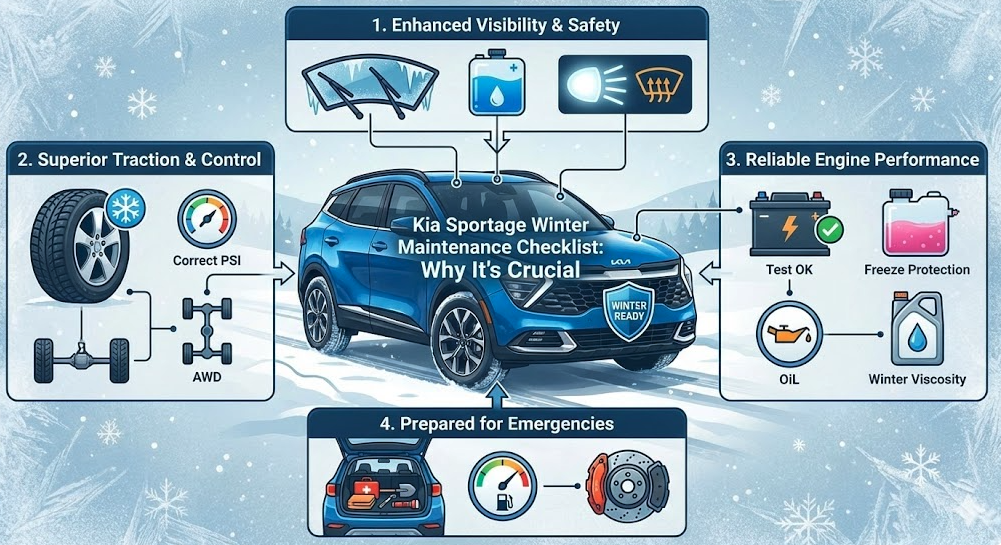 1. Enhanced Visibility & Safety

2. Superior Traction & Control

Correct PSI

AWD

Kia Sportage Winter Maintenance Checklist: Why It's Crucial

WINTER READY

3. Reliable Engine Performance

Test OK

Freeze Protection

OiL

Winter Viscosity

4. Prepared for Emergencies